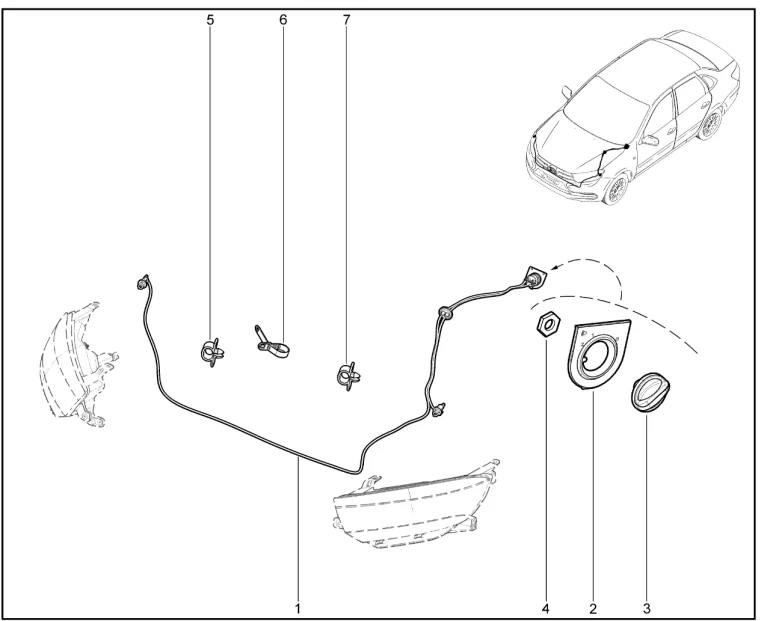 5
6
7
1
4
2
3