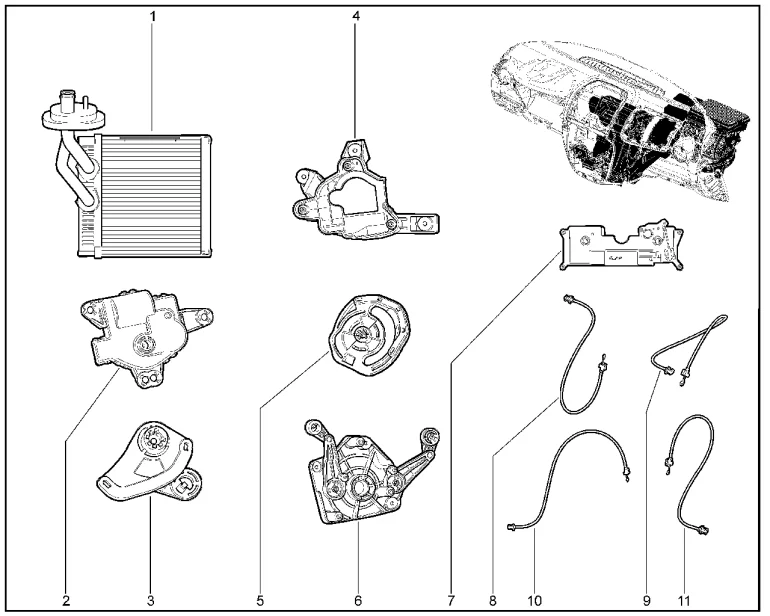 1
4
2
3
5
6
7
8
10
9
11