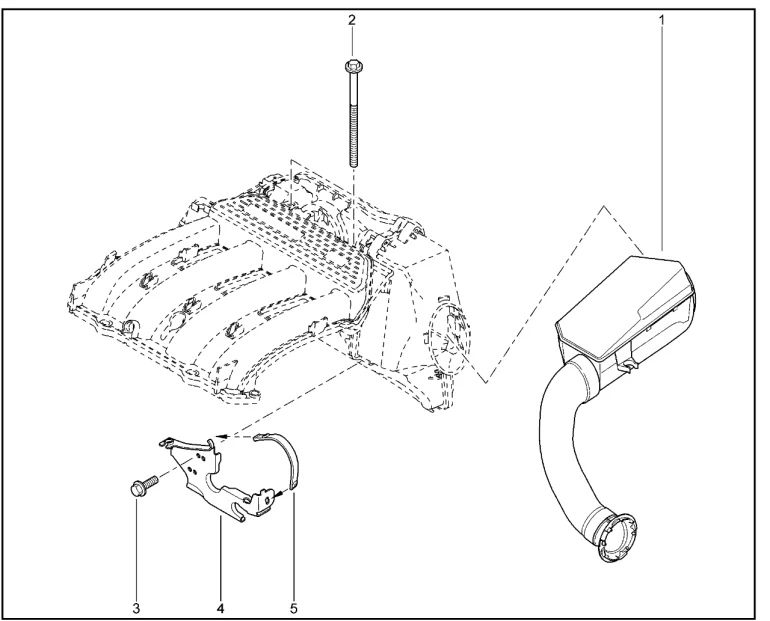 2
1
3
4
5