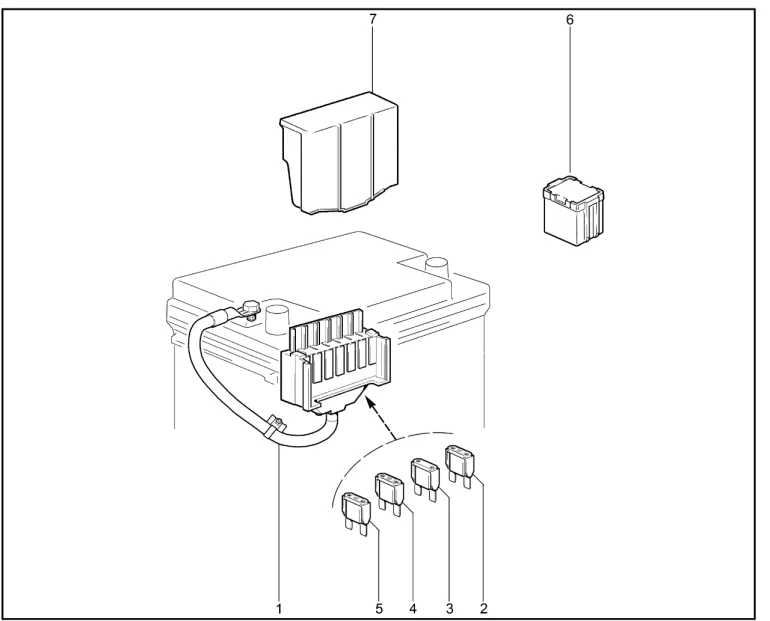 7
6
1
5
4
3
2