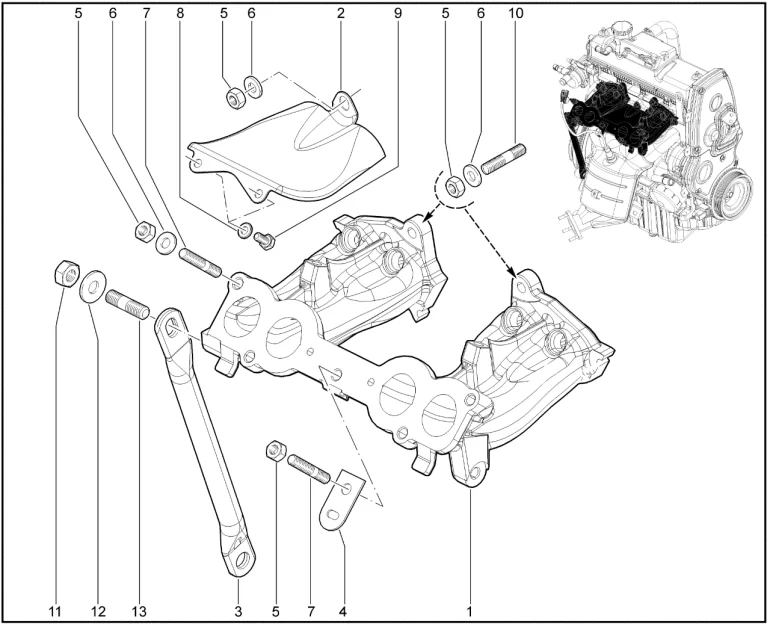 5 6 7 8 5 6 2 9 5 6 10

11 12 13 3 5 7 4 1