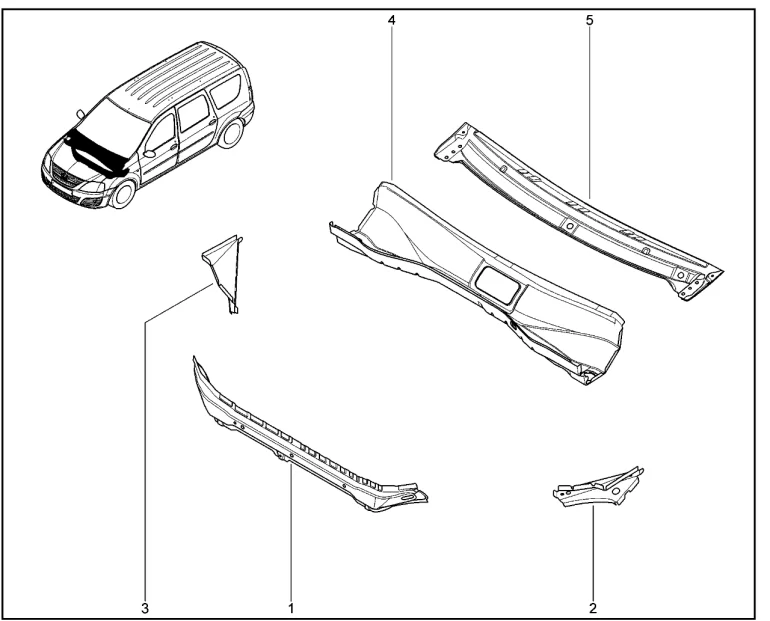 4
5
3
1
2