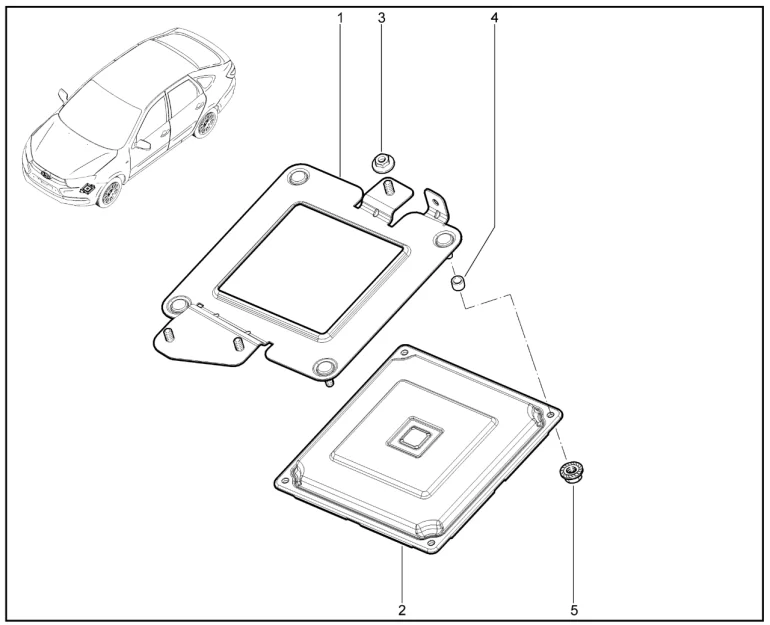 1
3
4
2
5