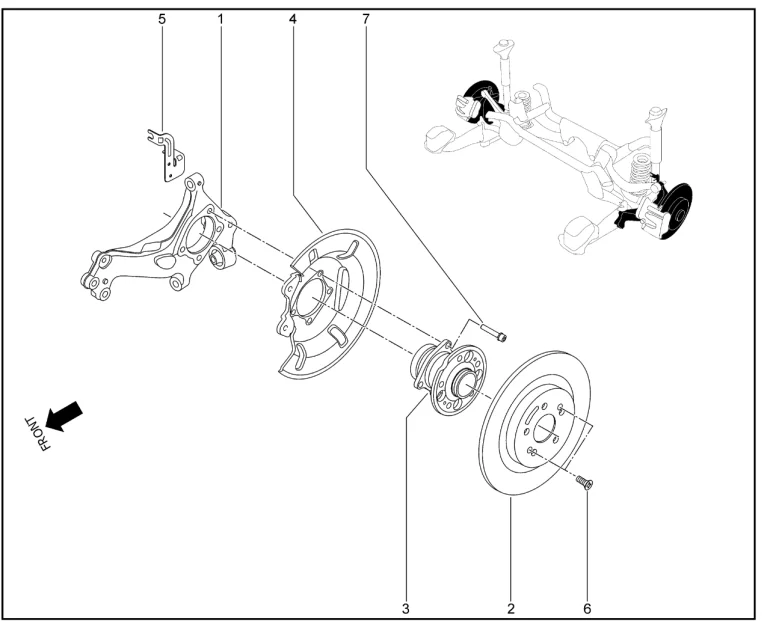 5
1
4
7
FRONT
3
2
6