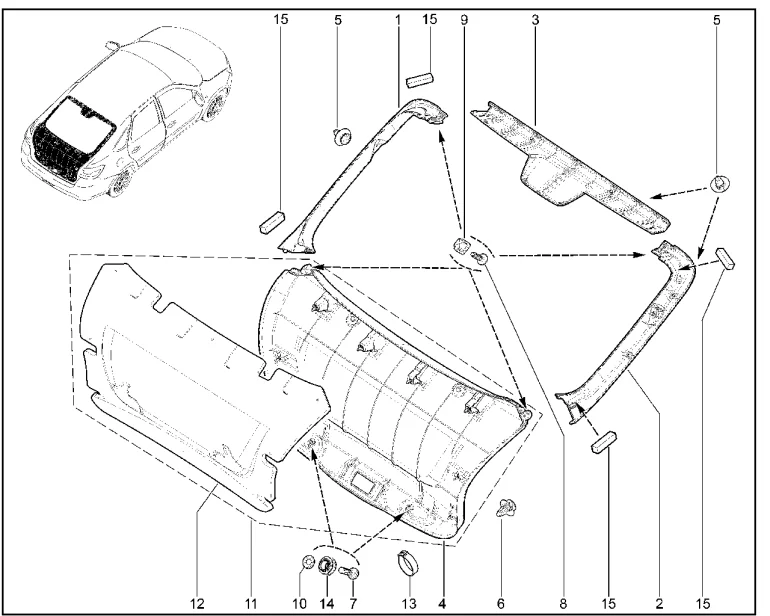 15
5
1
15
9
3
5
12
11
10
14
7
13
4
6
8
15
2
15