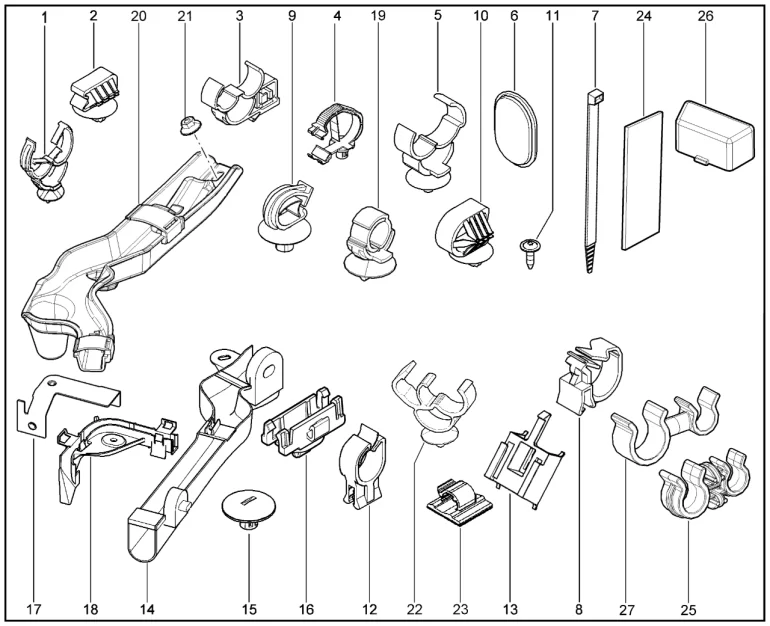 1 2 20 21 3 9 4 19 5 10 6 11 7 24 26

17 18 14 15 16 12 22 23 13 8 27 25