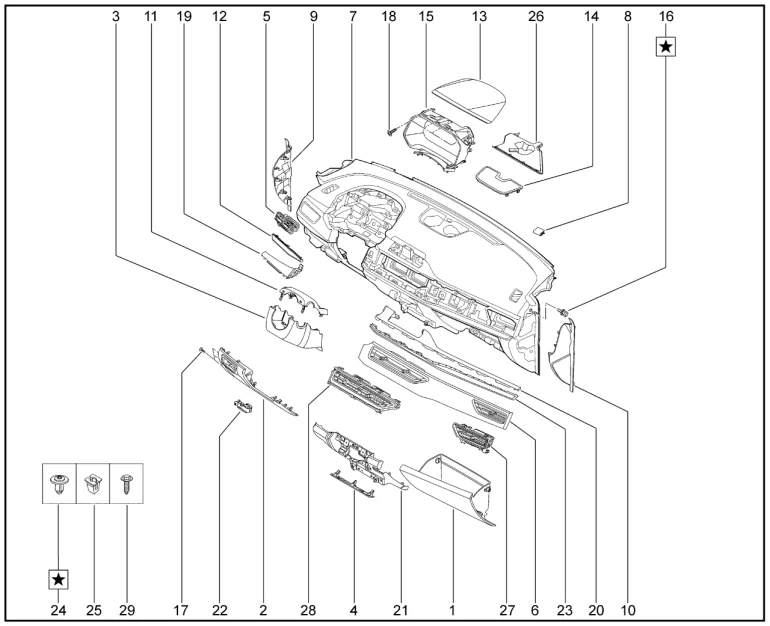 3 11 19 12 5 9 7 18 15 13 26 14 8 16

★

★

24 25 29 17 22 2 28 4 21 1 27 6 23 20 10