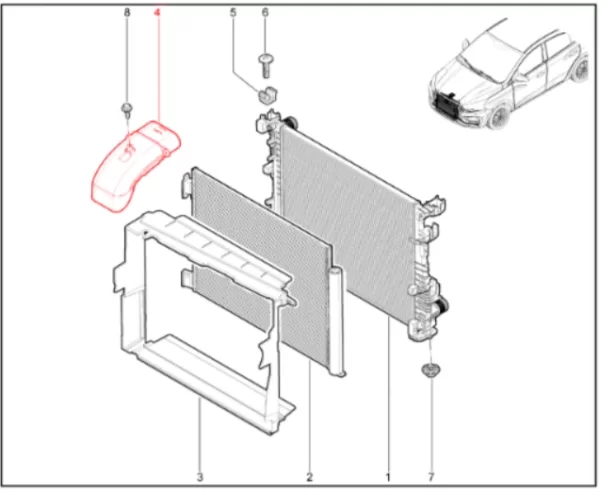 8
4
5
6
3
2
1
7