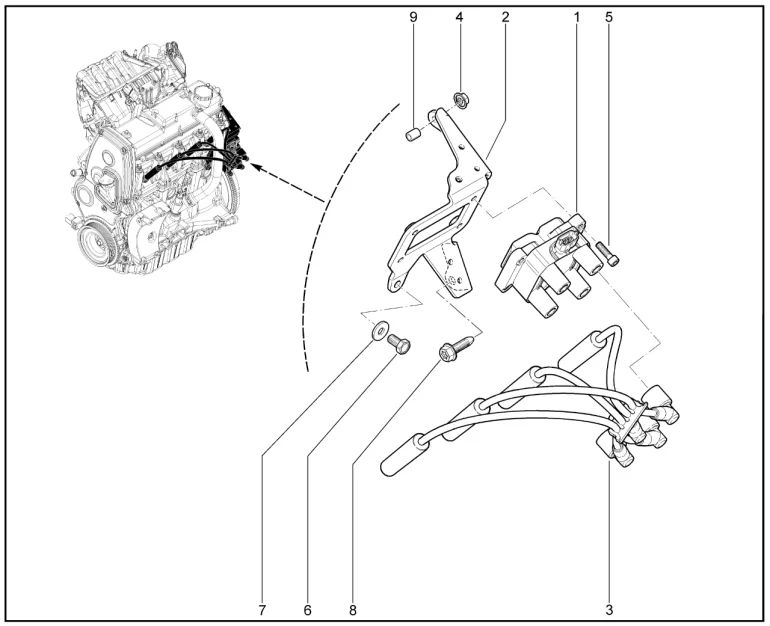 9 4 2 1 5

7 6 8 3