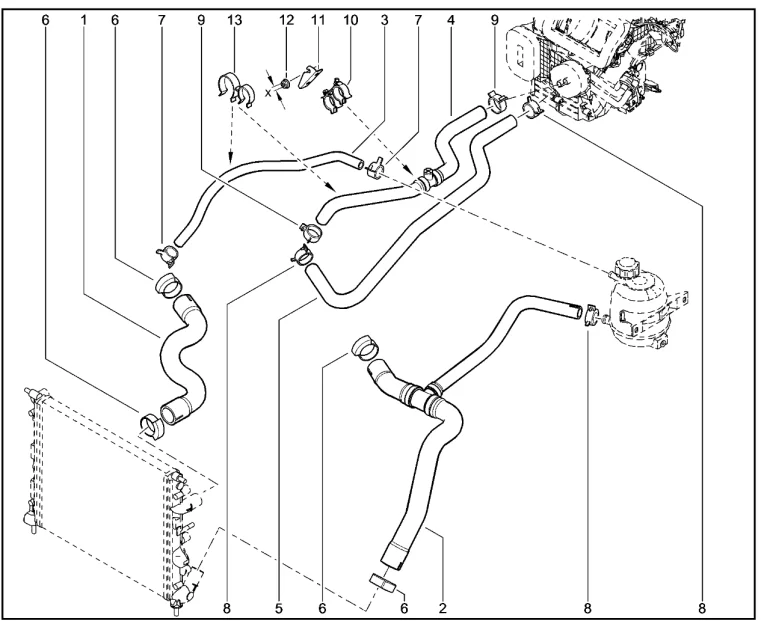 6 1 6 7 9 13 12 11 10 3 7 4 9

X

8 5 6 6 2 8 8