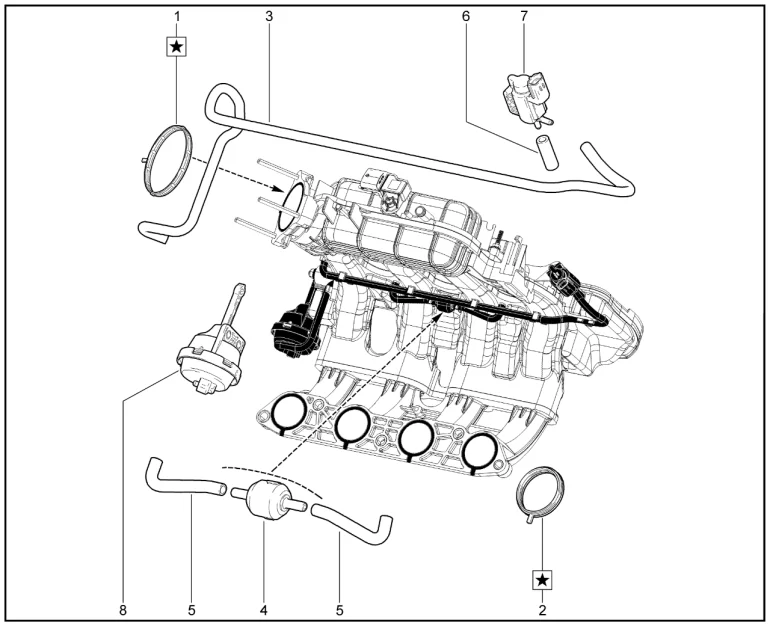 1
★
3
6
7
8
5
4
5
★
2