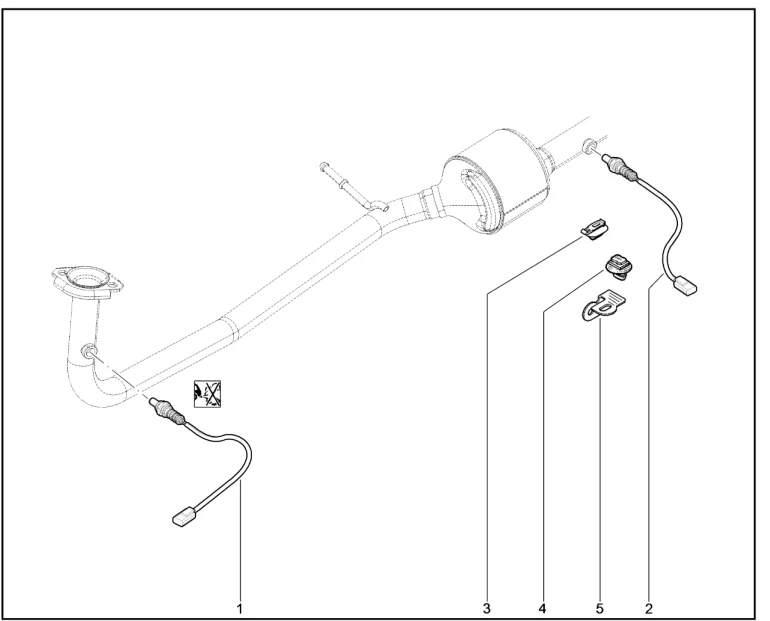 1
3
4
5
2