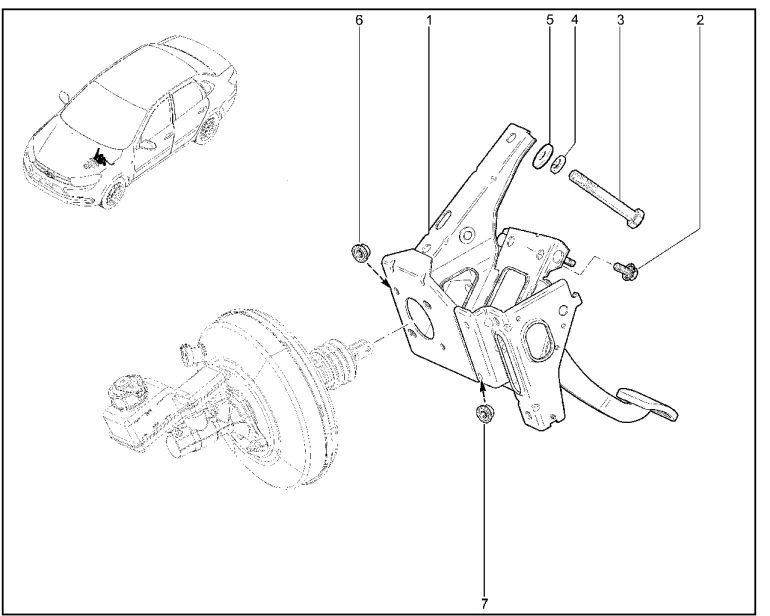 6
1
5
4
3
2
7