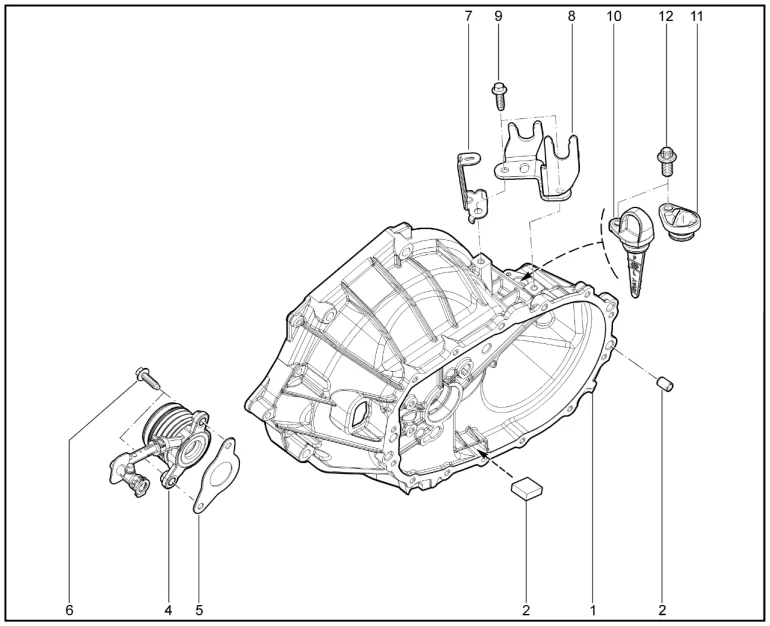 7 9 8 10 12 11

6 4 5 2 1 2