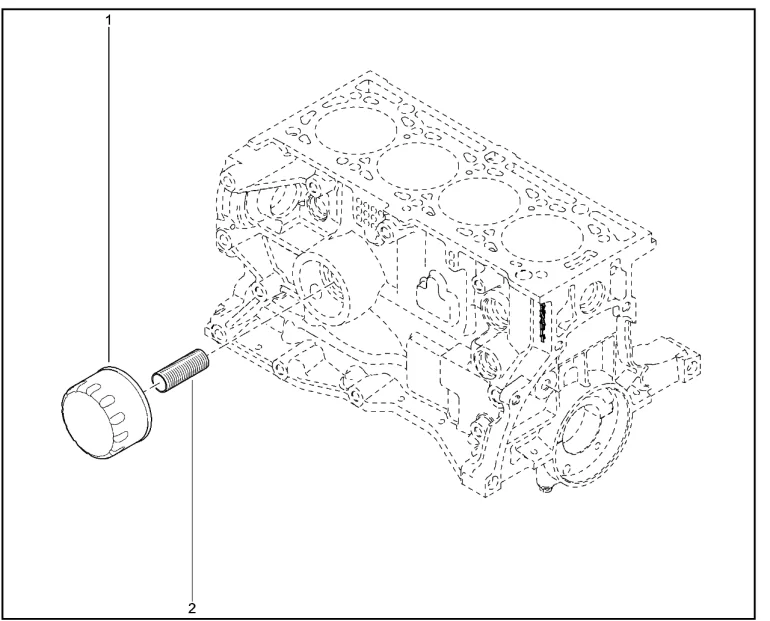 1

2