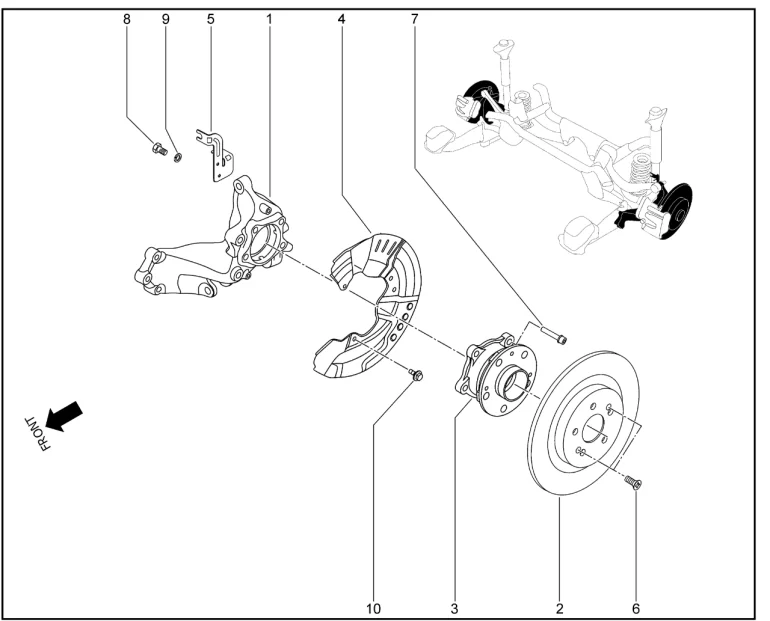 8
9
5
1
4
7
FRONT
10
3
2
6