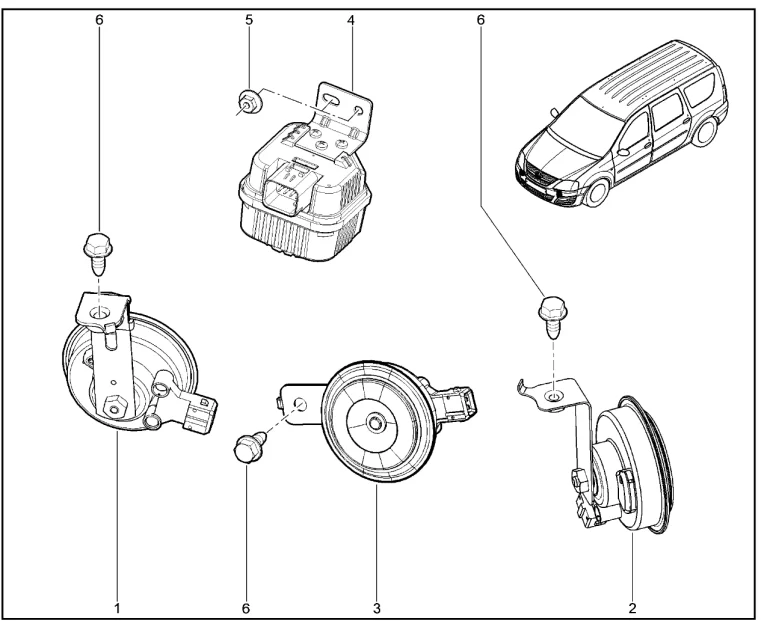 6
5
4
6
1
6
3
2