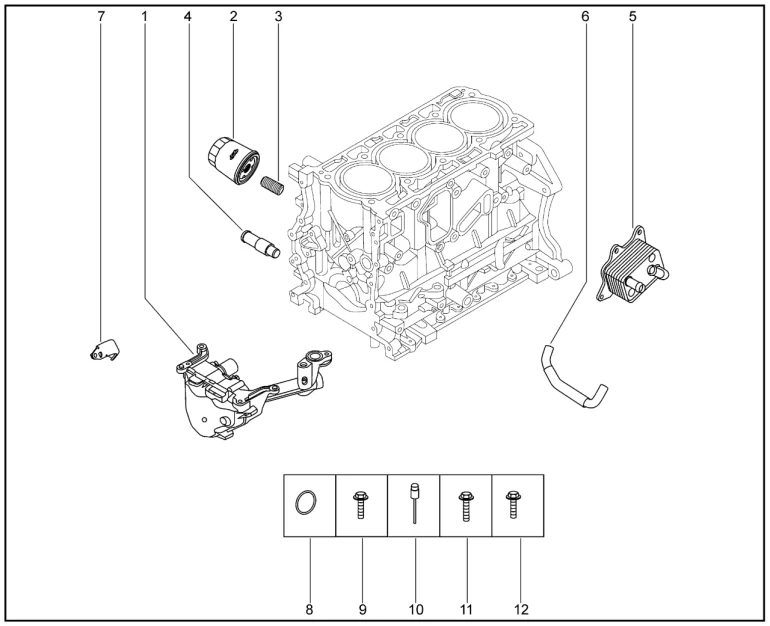 7
1
4
2
3
6
5
8
9
10
11
12