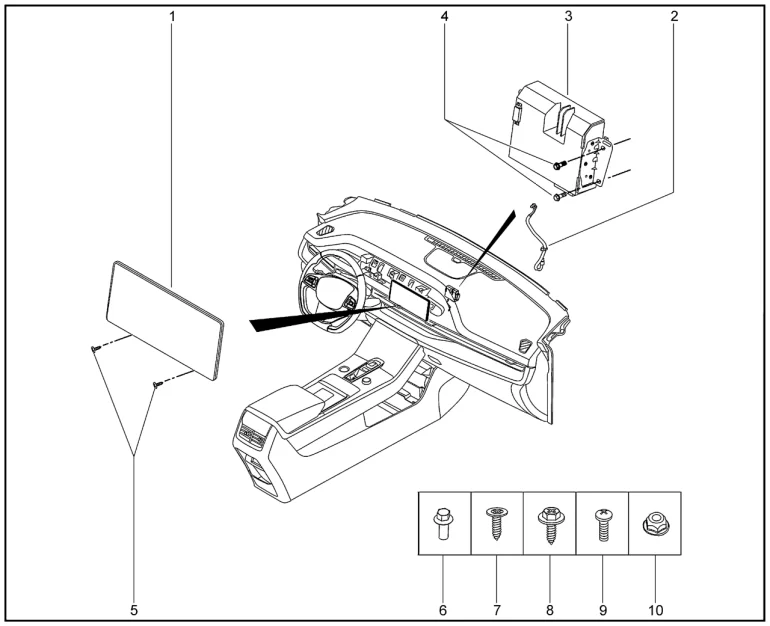 1
4
3
2
5
6
7
8
9
10