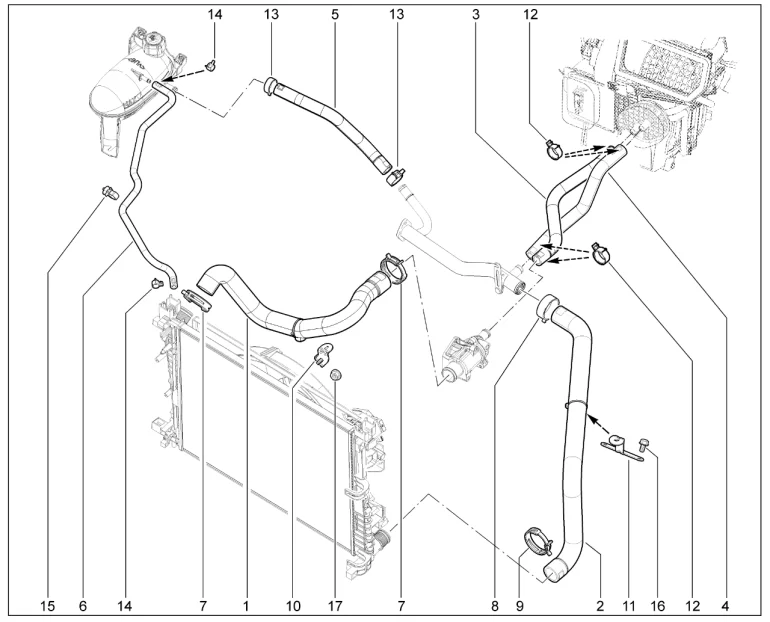 14 13 5 13 3 12

15 6 14 7 1 10 17 7 8 9 2 11 16 12 4