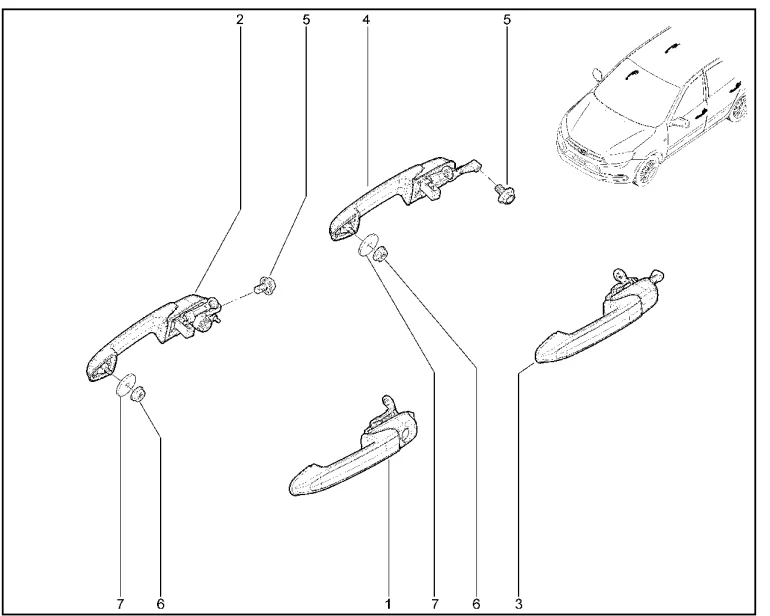 2
5
4
5
7
6
1
7
6
3