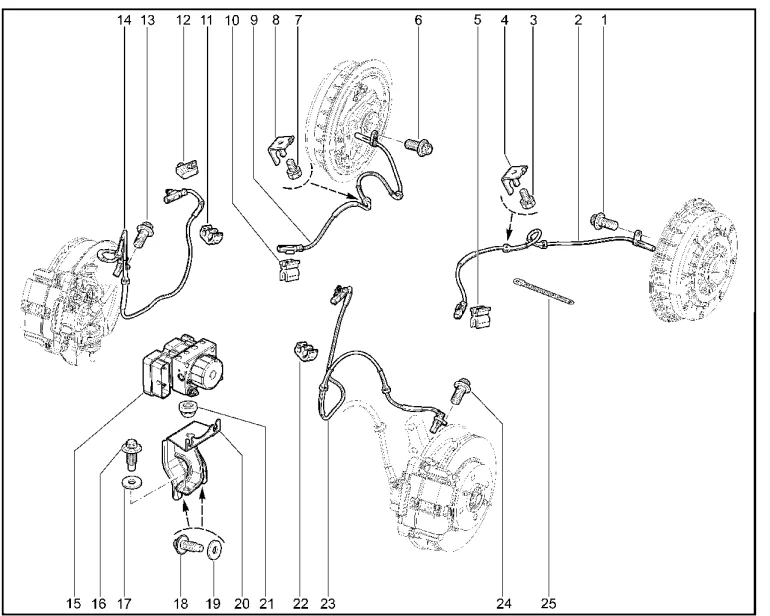 14 13 12 11 10 9 8 7 6 5 4 3 2 1

15 16 17 18 19 20 21 22 23 24 25