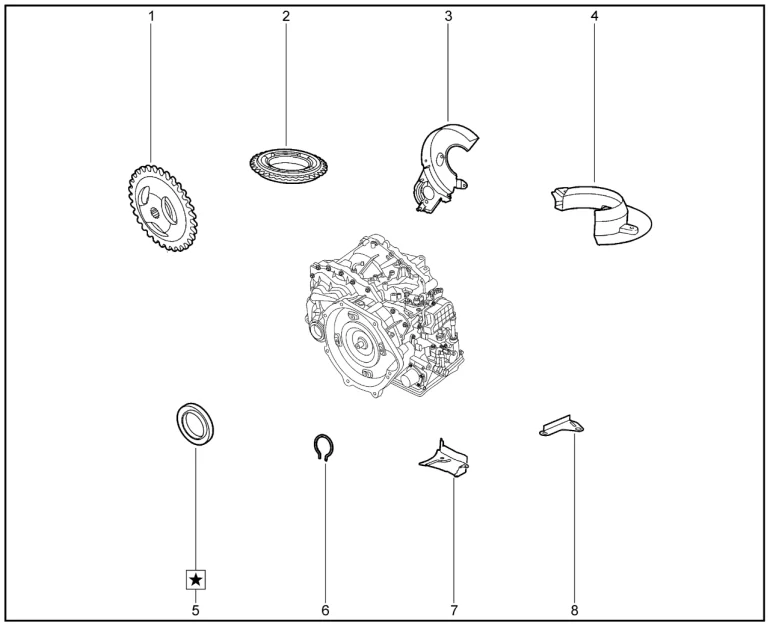 1
2
3
4
★
5
6
7
8