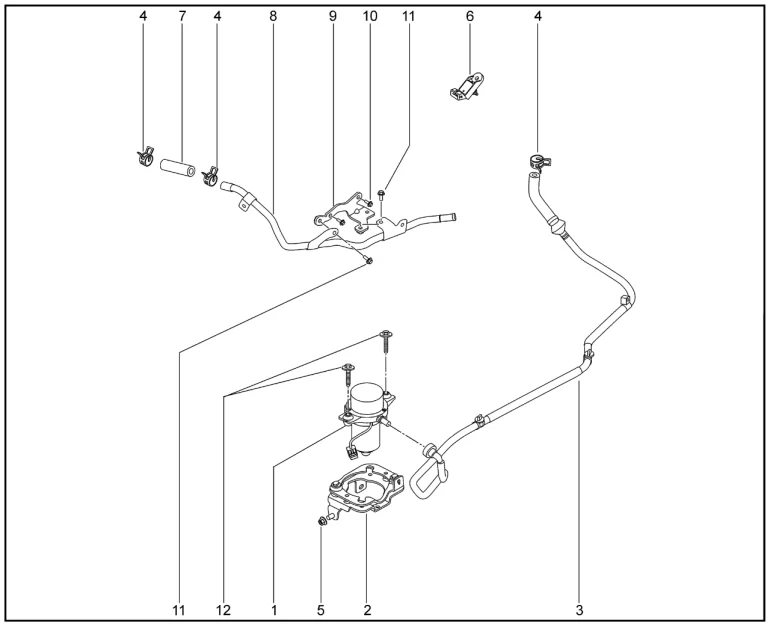 4 7 4 8 9 10 11 6 4

11 12 1 5 2 3