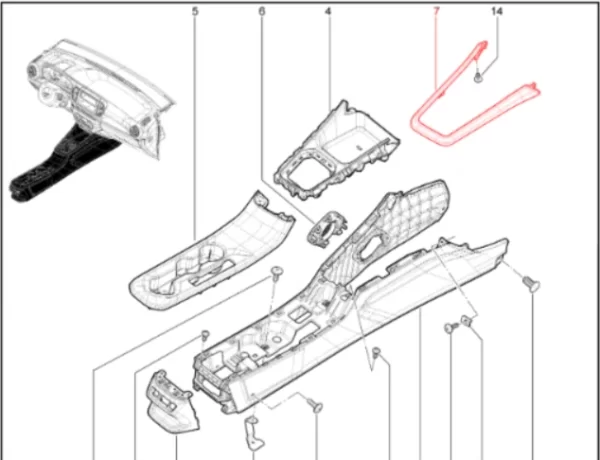 5
6
4
7
14