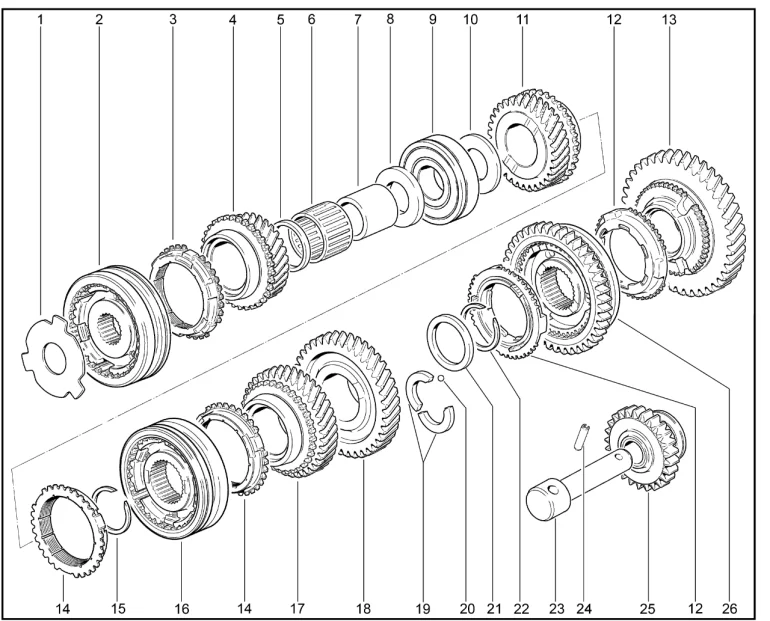 1 2 3 4 5 6 7 8 9 10 11 12 13

14 15 16 14 17 18 19 20 21 22 23 24 25 12 26