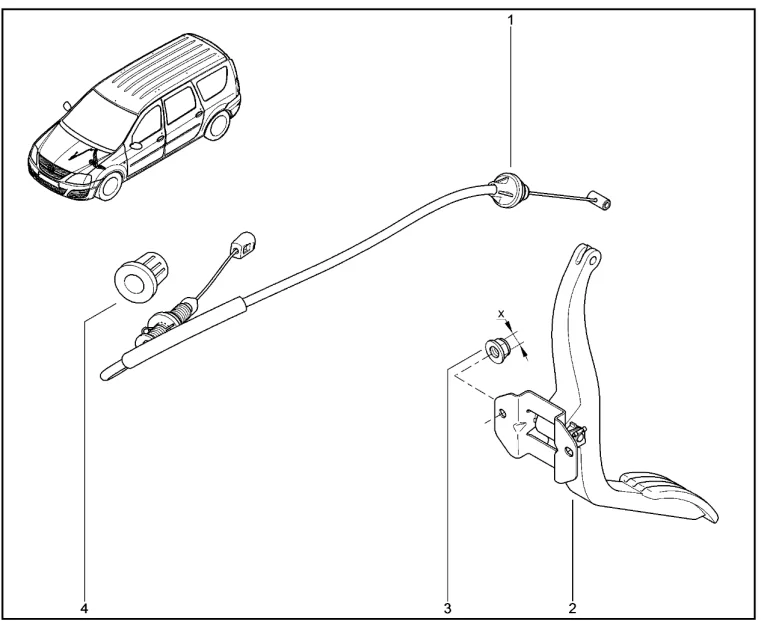 1

x

4

3

2