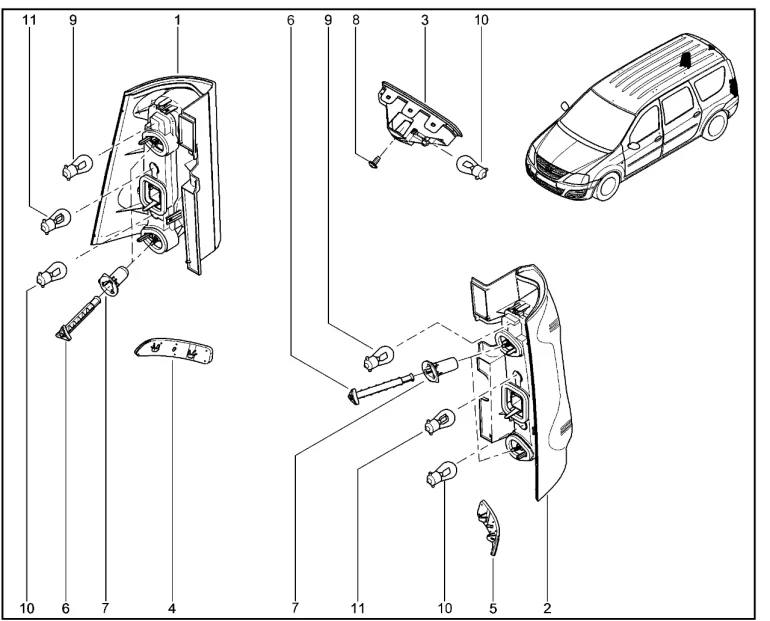 11 9 1 6 9 8 3 10

10 6 7 4 7 11 10 5 2