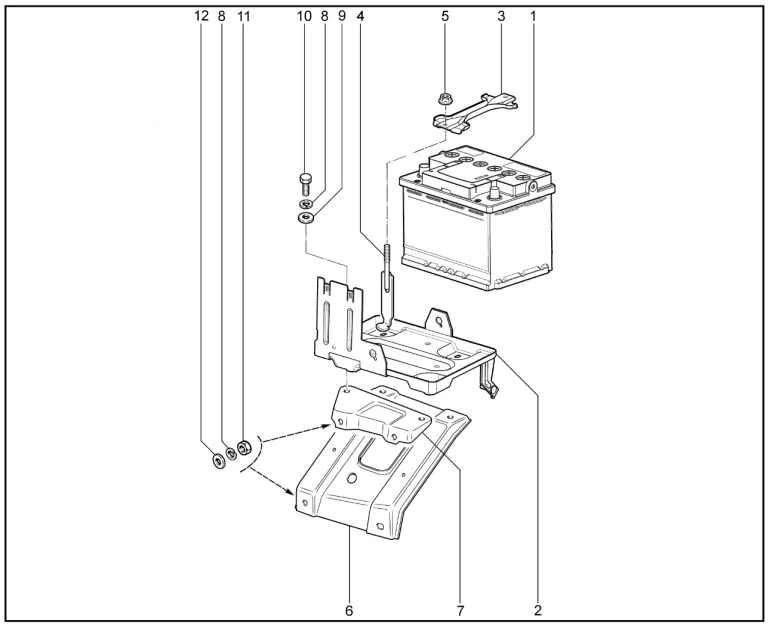 12 8 11 10 8 9 4 5 3 1

6 7 2