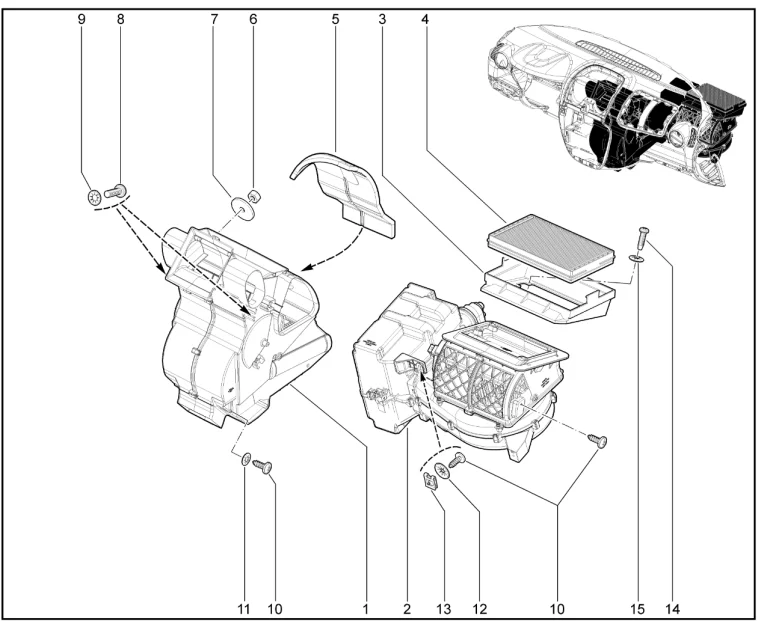 9 8 7 6 5 3 4

11 10 1 2 13 12 10 15 14