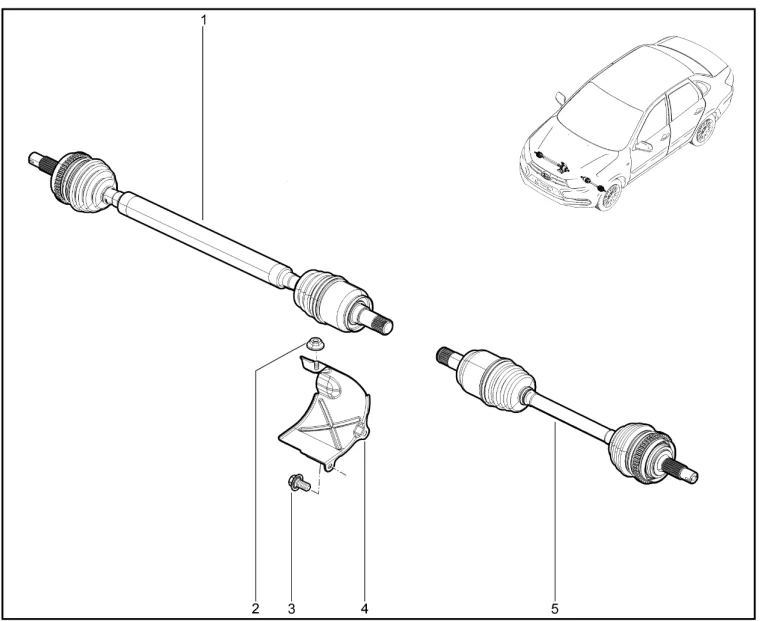 1

2 3 4 5