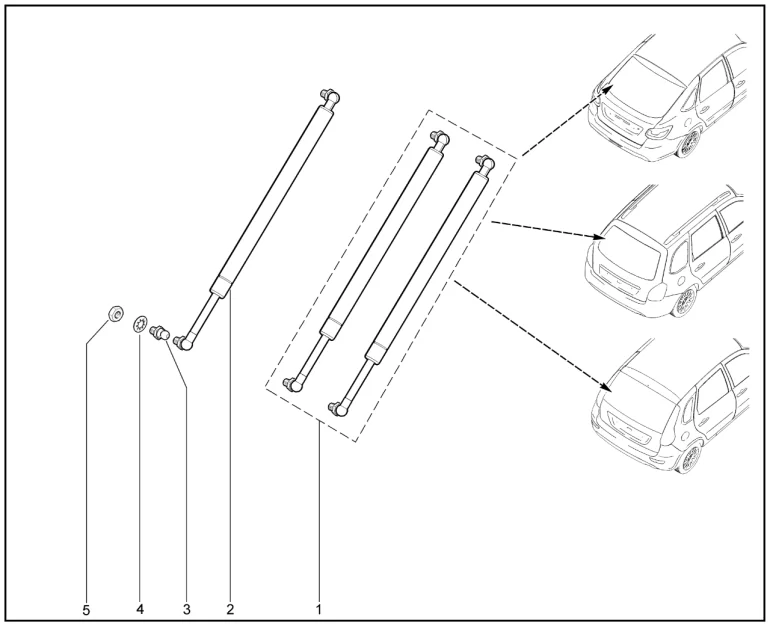 5 4 3 2 1