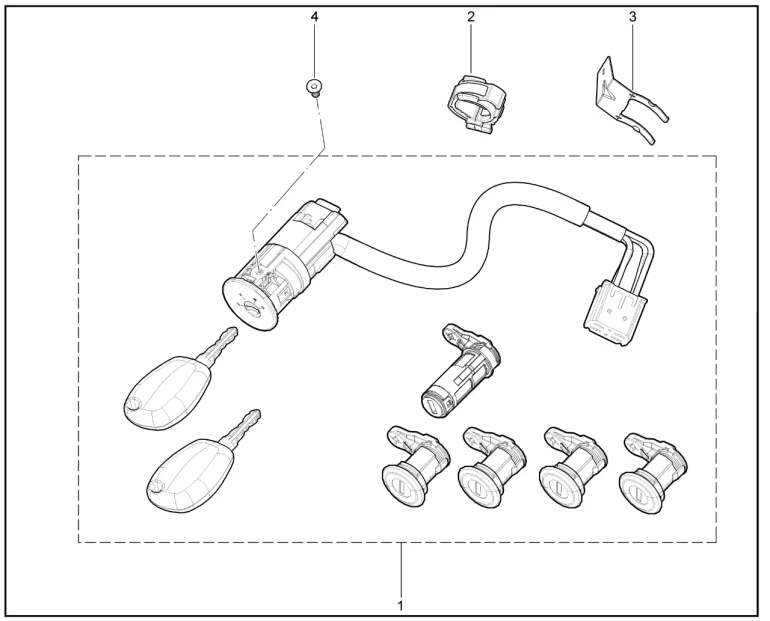 4
2
3
1