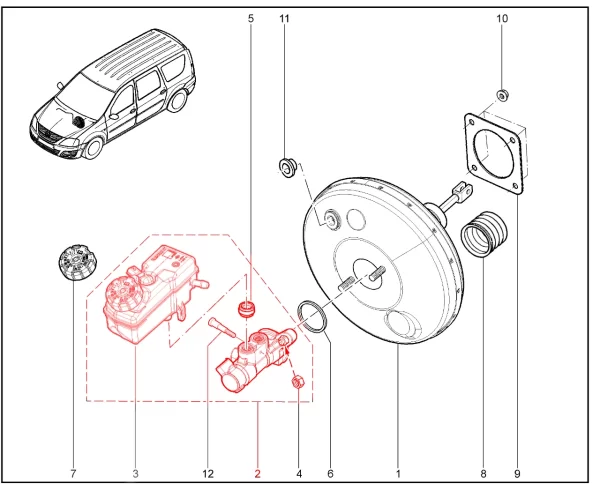 5
11
10
7
3
12
2
4
6
1
8
9