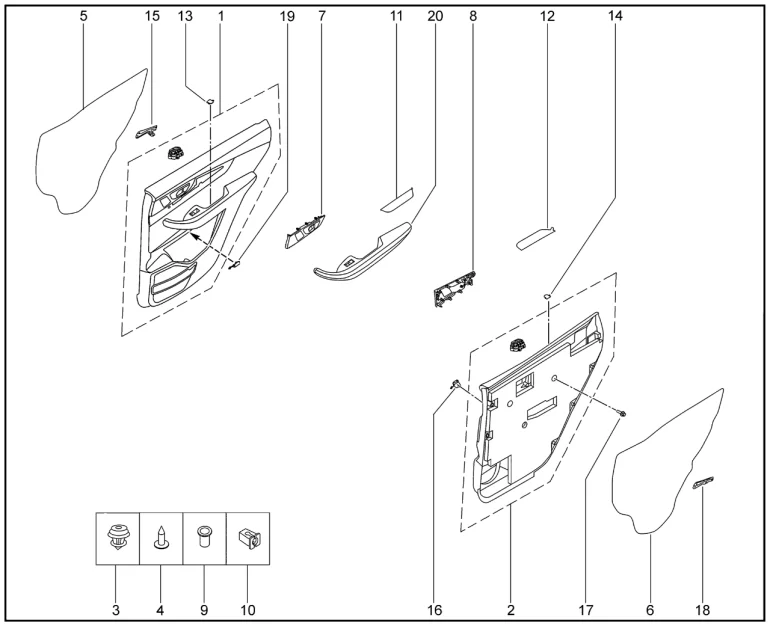 5
15
13
1
19
7
11
20
8
12
14
3
4
9
10
16
2
17
6
18