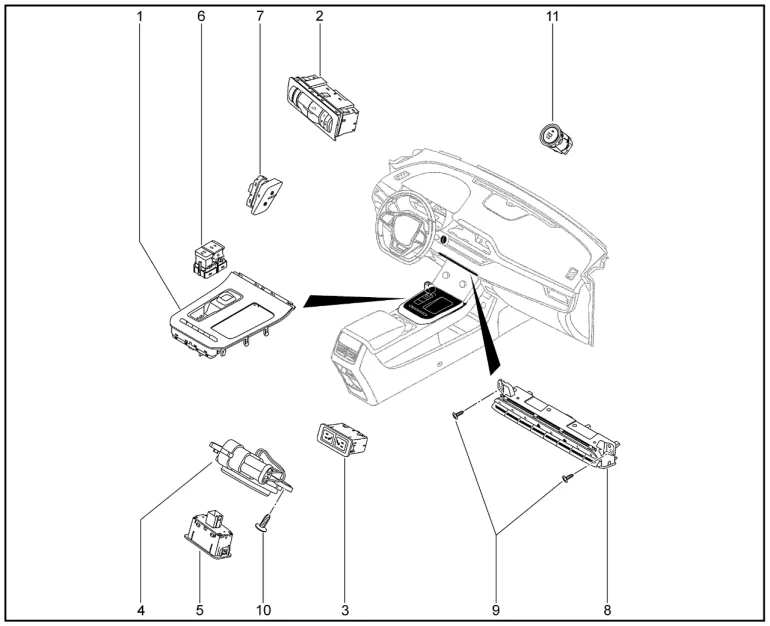 1
6
7
2
11
4
5
10
3
9
8