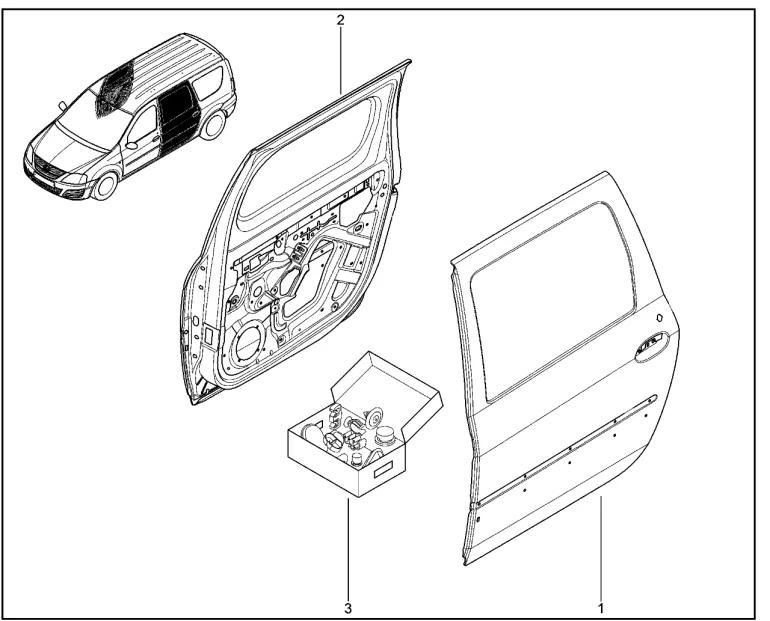 2

3

1