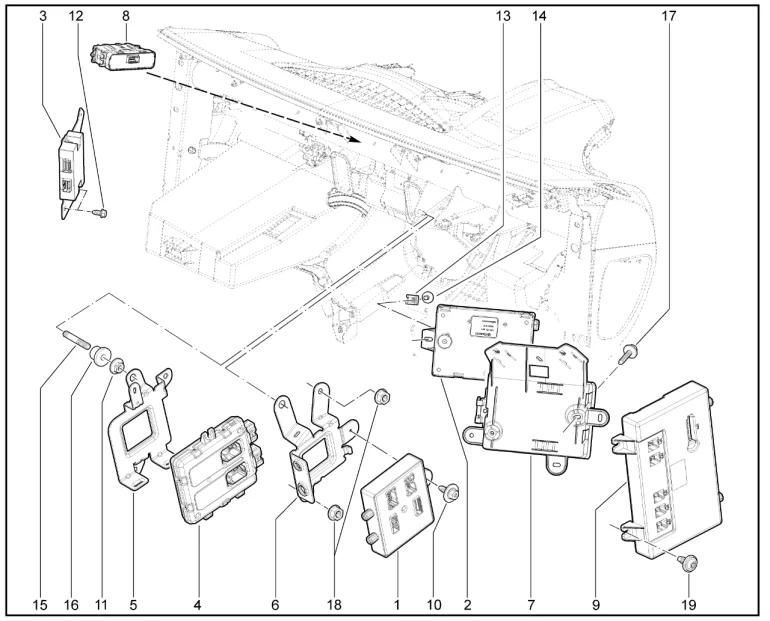 3
12
8
13
14
17
15
16
11
5
4
6
18
1
10
2
7
9
19