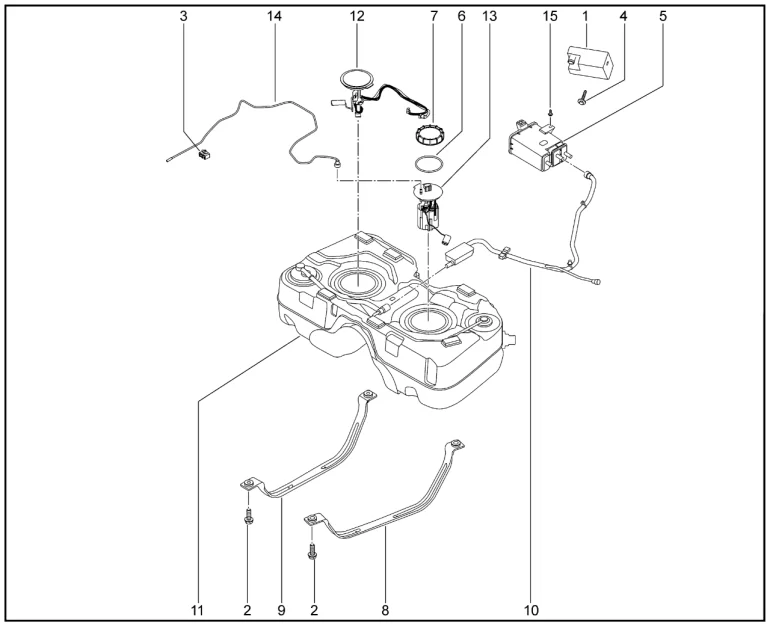 3
14
12
7
6
13
15
1
4
5
11
2
9
2
8
10