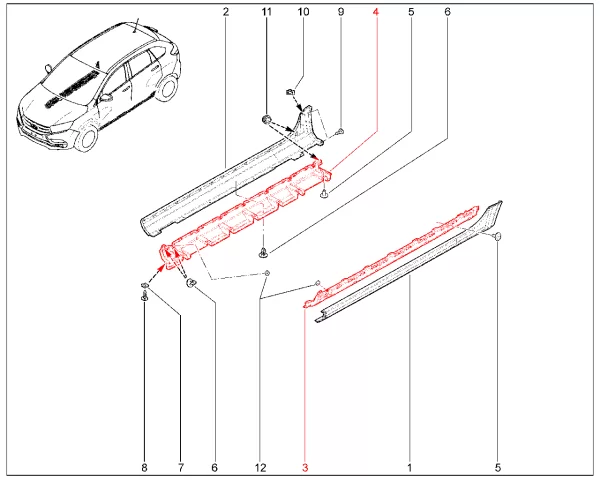 2
11
10
9
4
5
6
8
7
6
12
3
1
5