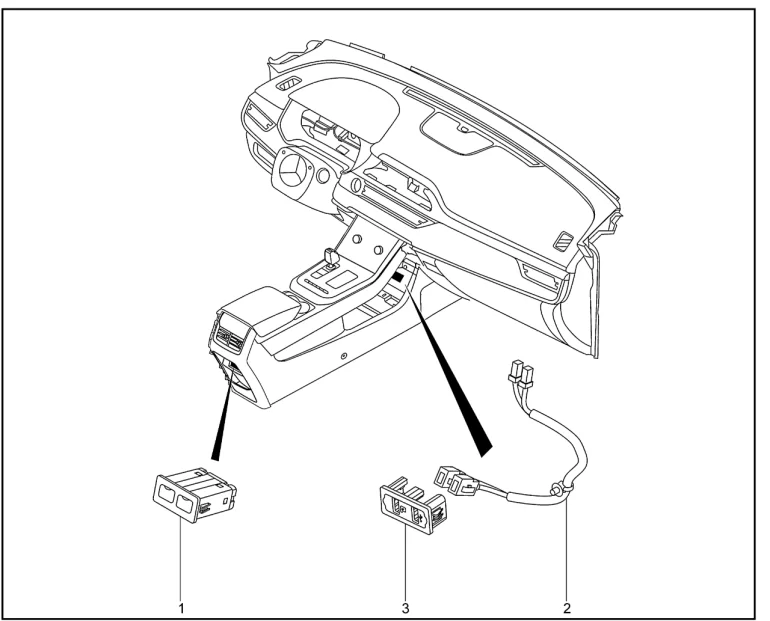 1
3
2