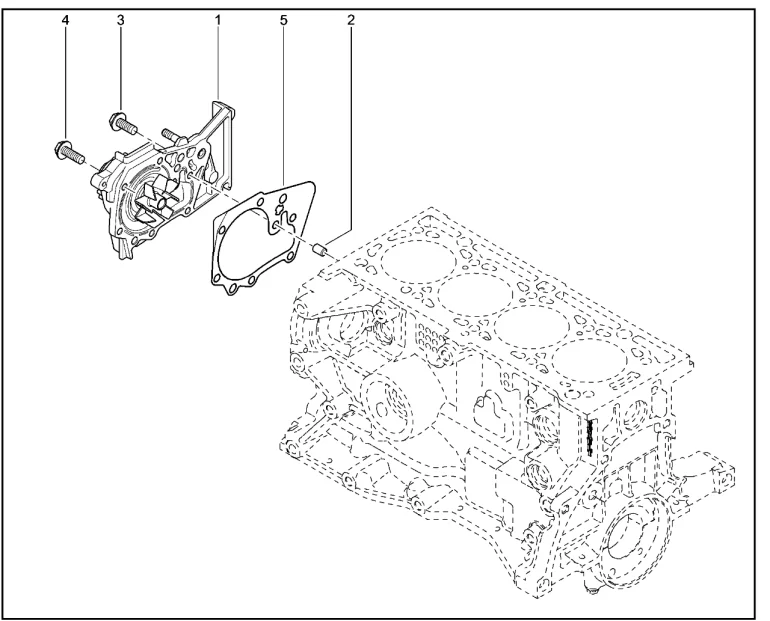 4
3
1
5
2