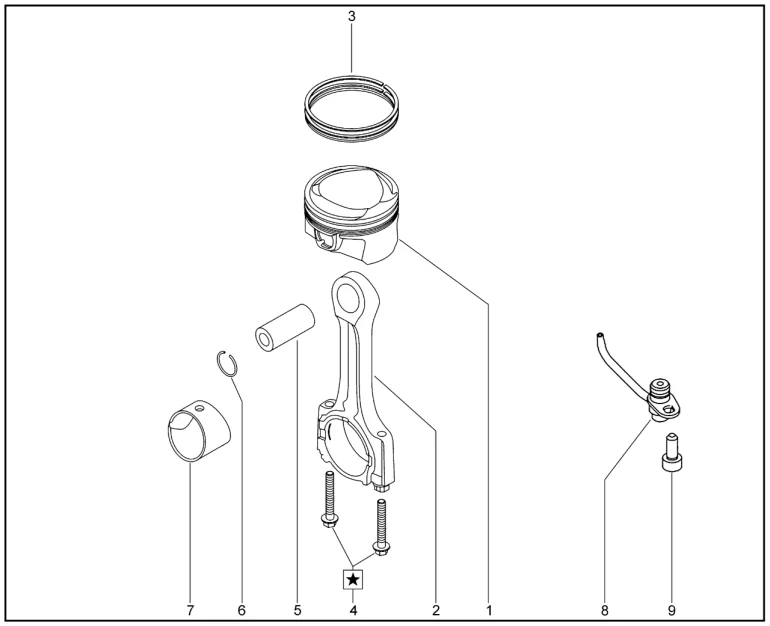 3

★

7 6 5 4 2 1 8 9