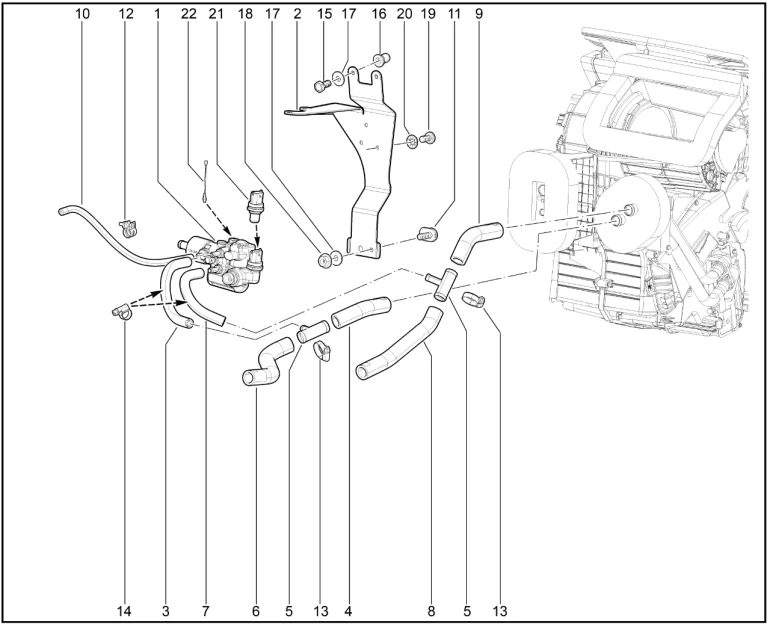 10 12 1 22 21 18 17 2 15 17 16 20 19 11 9

14 3 7 6 5 13 4 8 5 13