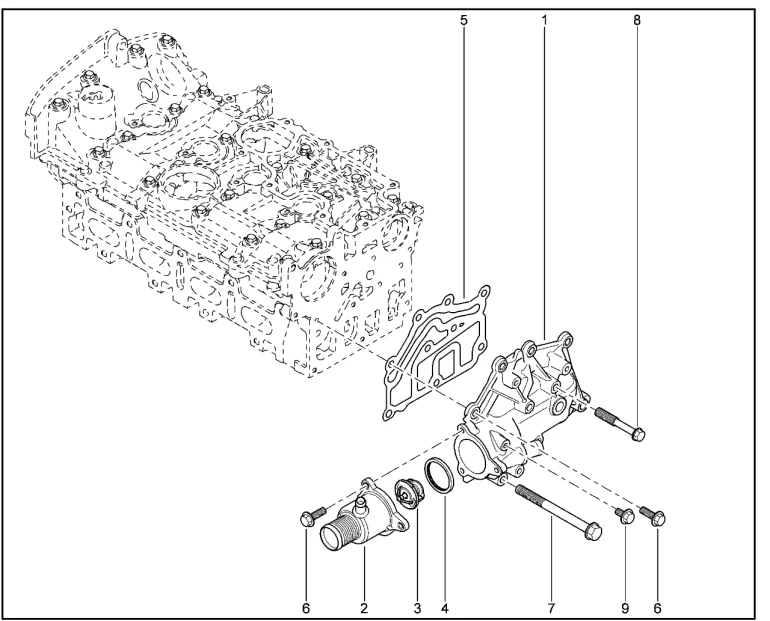 5
1
8
6
2
3
4
7
9
6