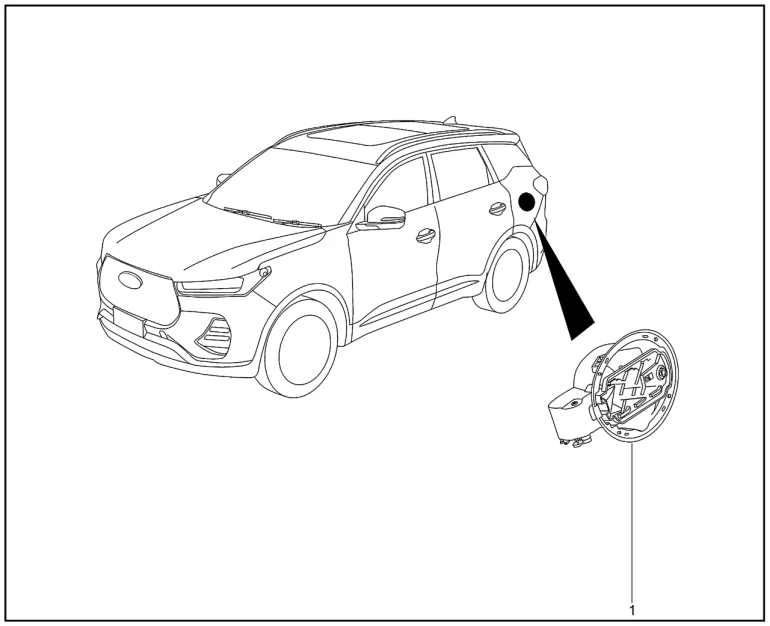 1